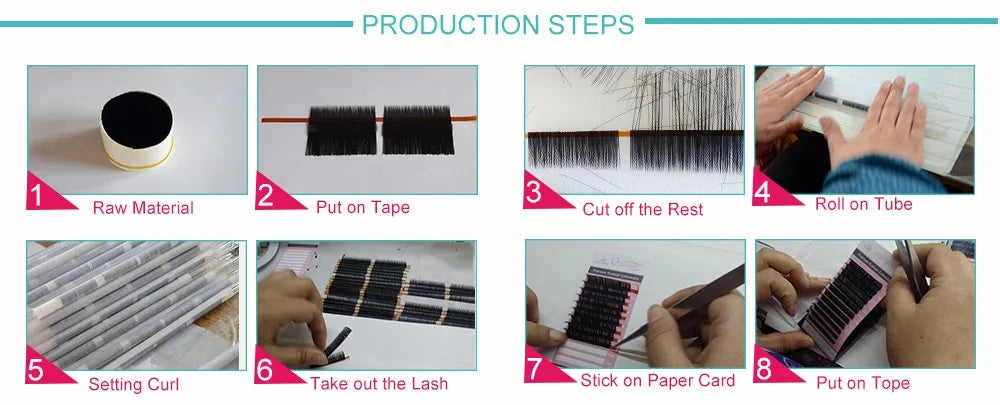 PRODUCTION STEPS

1 Raw Material

2 Put on Tape

3 Cut off the Rest

4 Roll on Tube

5 Setting Curl

6 Take out the Lash

7 Stick on Paper Card

8 Put on Tope