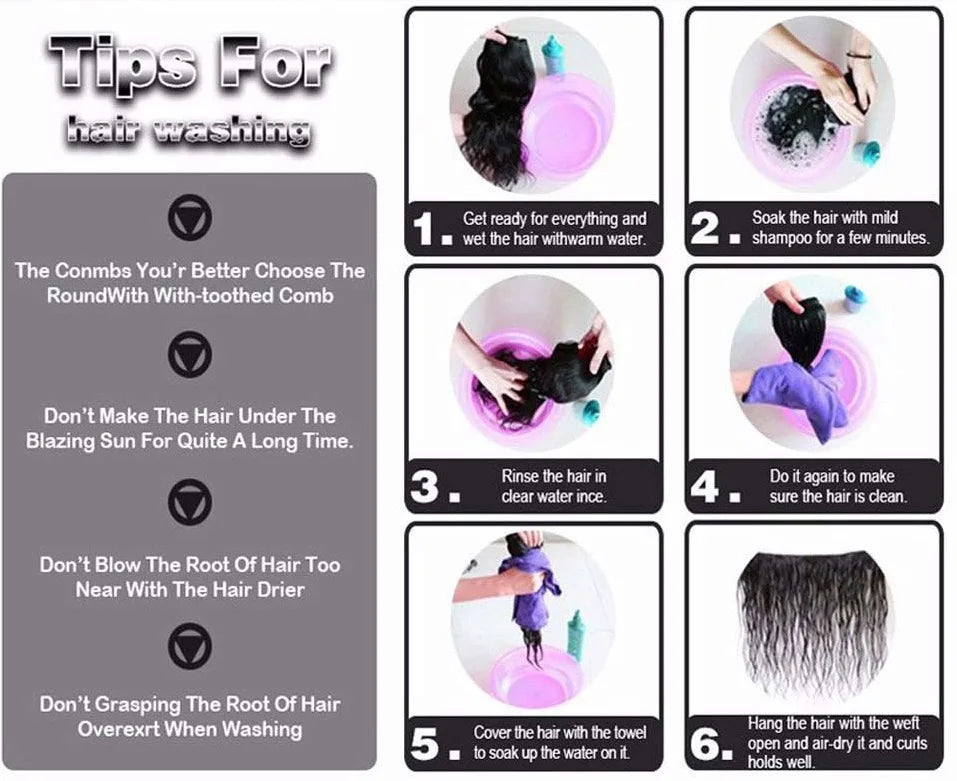 Tips For
hair washing

The Conmbs You'r Better Choose The RoundWith With-toothed Comb

Don't Make The Hair Under The Blazing Sun For Quite A Long Time.

Don't Blow The Root Of Hair Too Near With The Hair Drier

Don't Grasping The Root Of Hair Overexrt When Washing

1. Get ready for everything and wet the hair withwarm water.

2. Soak the hair with mild shampoo for a few minutes.

3. Rinse the hair in clear water ince.

4. Do it again to make sure the hair is clean.

5. Cover the hair with the towel to soak up the water on it.

6. Hang the hair with the weft open and air-dry it and curls holds well.