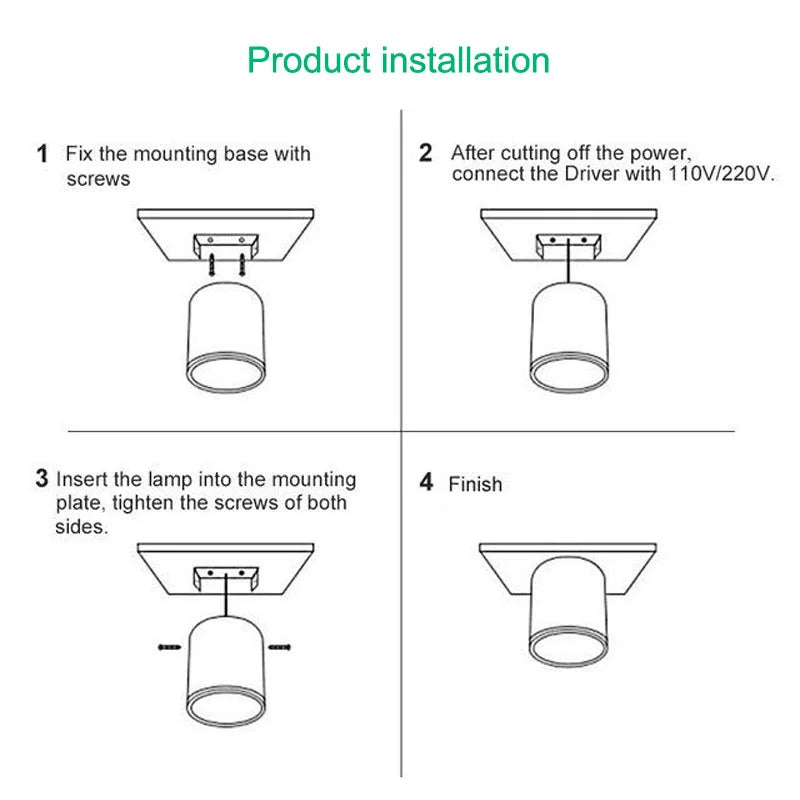 Product installation

1 Fix the mounting base with screws

2 After cutting off the power, connect the Driver with 110V/220V.

3 Insert the lamp into the mounting plate, tighten the screws of both sides.

4 Finish