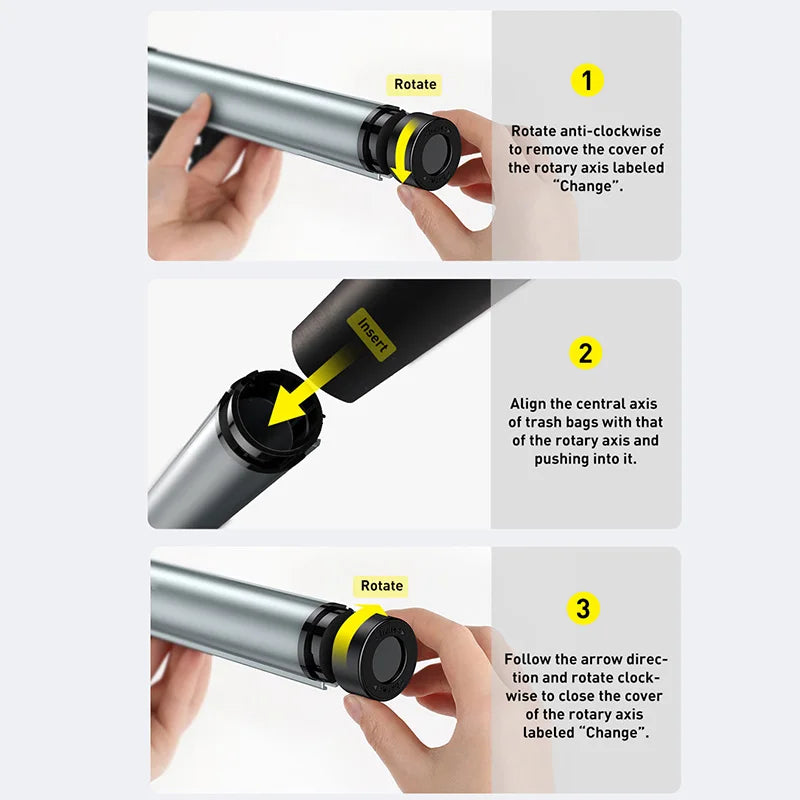 Rotate

1

Rotate anti-clockwise to remove the cover of the rotary axis labeled "Change".

Insert

2

Align the central axis of trash bags with that of the rotary axis and pushing into it.

Rotate

3

Follow the arrow direction and rotate clockwise to close the cover of the rotary axis labeled "Change".