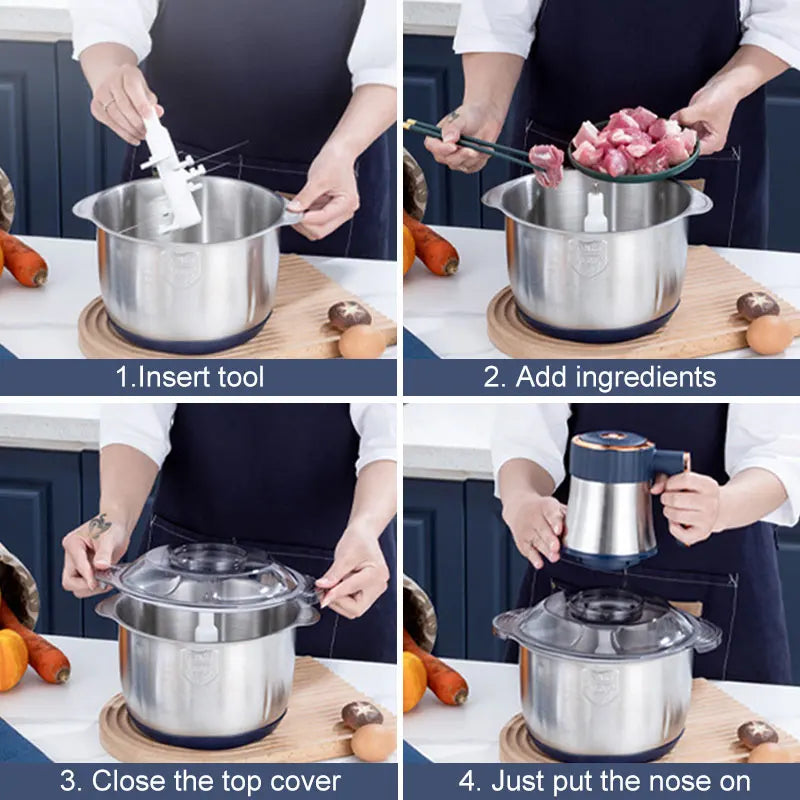 1.Insert tool

2. Add ingredients

3. Close the top cover

4. Just put the nose on