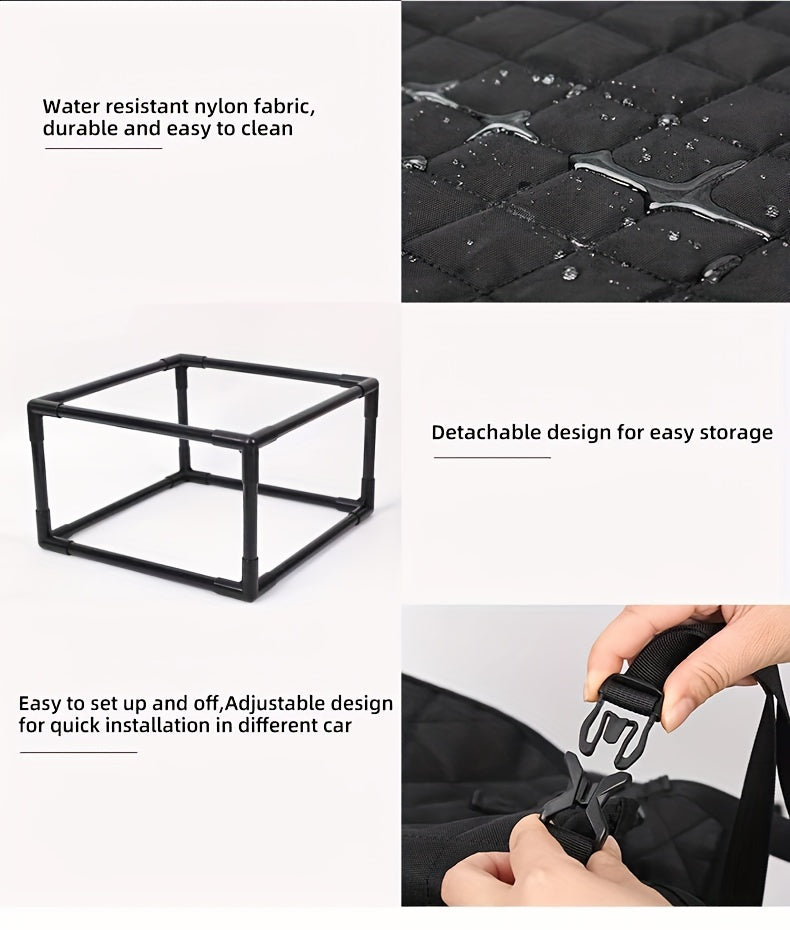 Water resistant nylon fabric, durable and easy to clean

Detachable design for easy storage

Easy to set up and off,Adjustable design for quick installation in different car