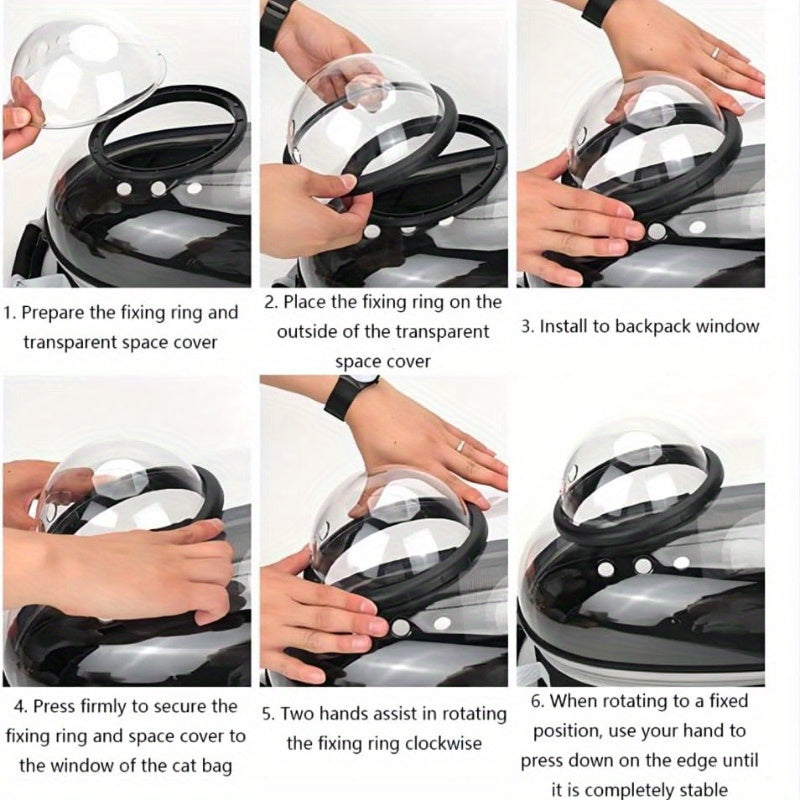 1. Prepare the fixing ring and transparent space cover

2. Place the fixing ring on the outside of the transparent space cover

3. Install to backpack window

4. Press firmly to secure the fixing ring and space cover to the window of the cat bag

5. Two hands assist in rotating the fixing ring clockwise

6. When rotating to a fixed position, use your hand to press down on the edge until it is completely stable