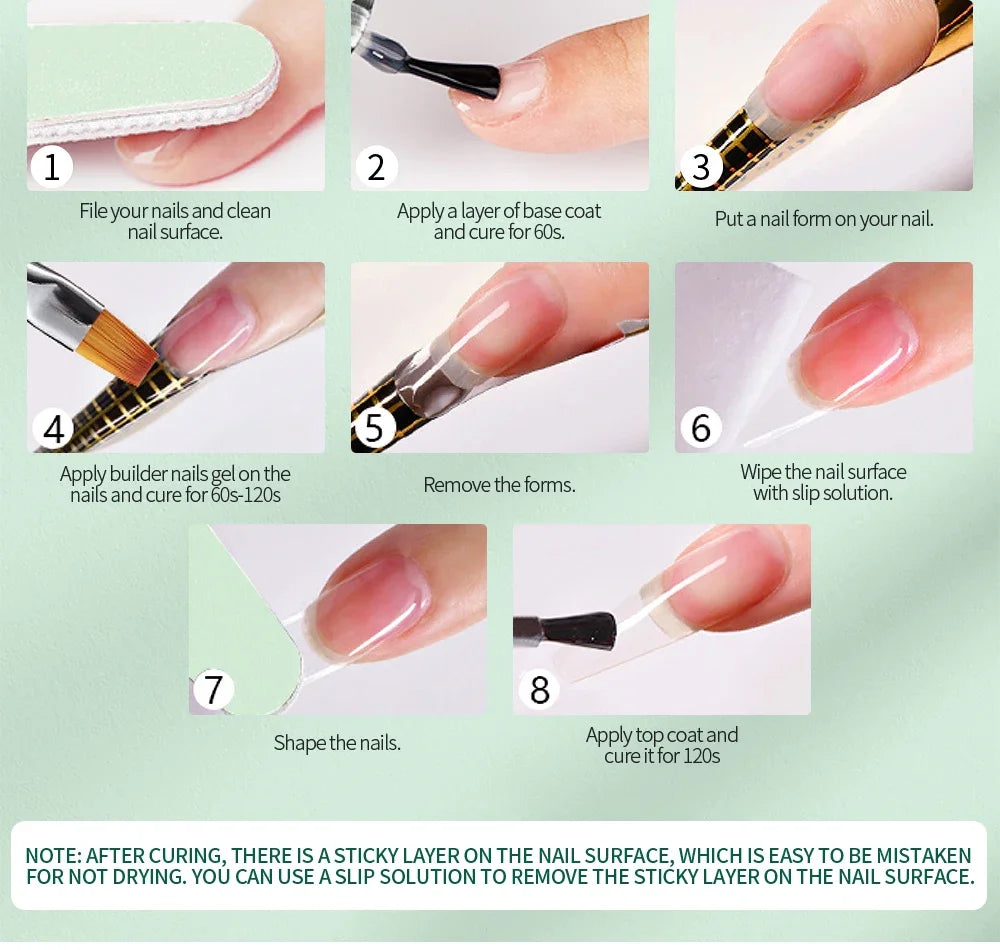 1
File your nails and clean nail surface.

2
Apply a layer of base coat and cure for 60s.

3
Put a nail form on your nail.

4
Apply builder nails gel on the nails and cure for 60s-120s

5
Remove the forms.

6
Wipe the nail surface with slip solution.

7
Shape the nails.

8
Apply top coat and cure it for 120s

NOTE: AFTER CURING, THERE IS A STICKY LAYER ON THE NAIL SURFACE, WHICH IS EASY TO BE MISTAKEN FOR NOT DRYING. YOU CAN USE A SLIP SOLUTION TO REMOVE THE STICKY LAYER ON THE NAIL SURFACE.