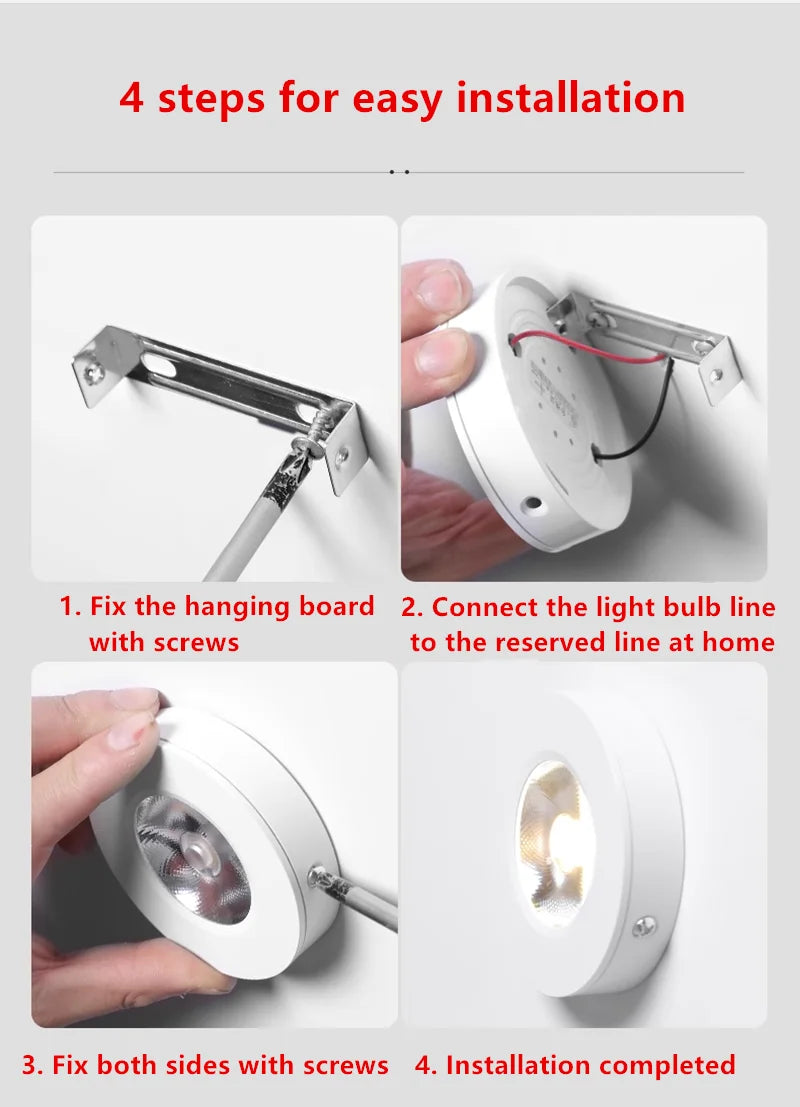 4 steps for easy installation

1. Fix the hanging board with screws

2. Connect the light bulb line to the reserved line at home

3. Fix both sides with screws

4. Installation completed