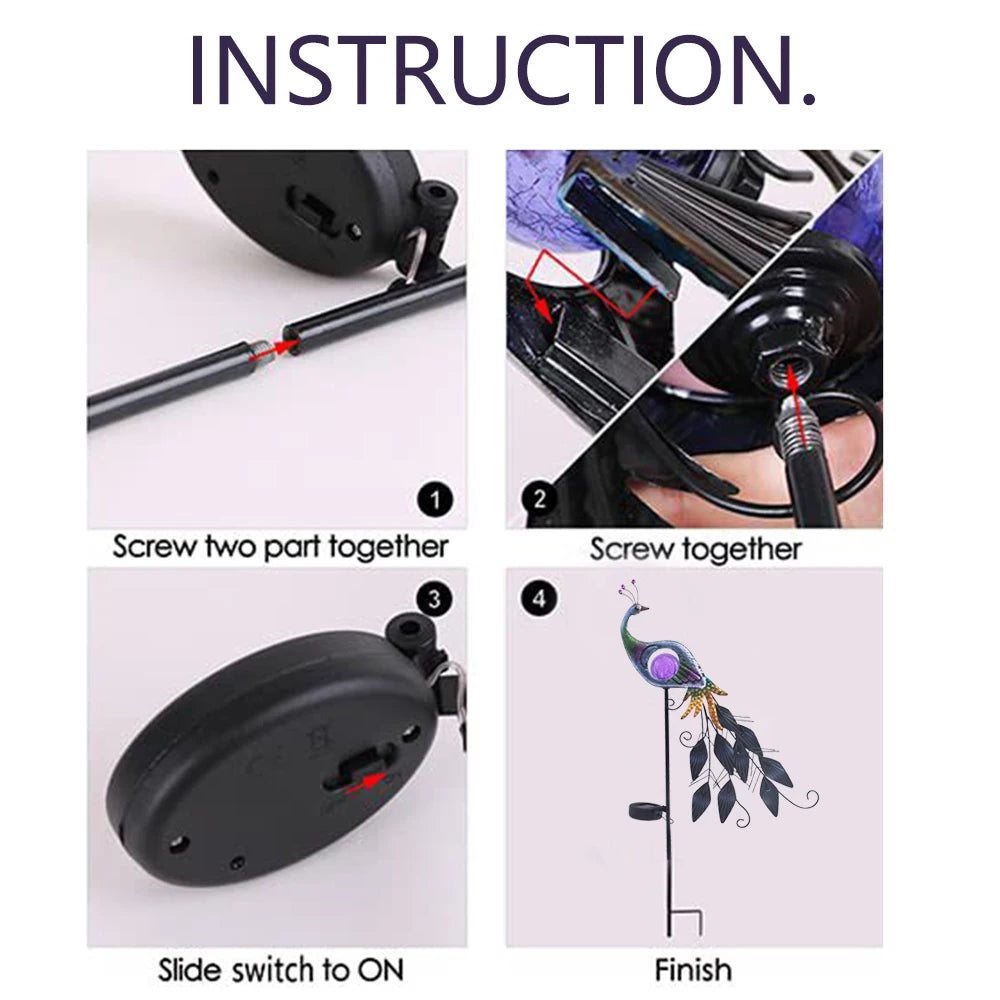 INSTRUCTION.

1

Screw two part together

2

Screw together

3

Slide switch to ON

4

Finish